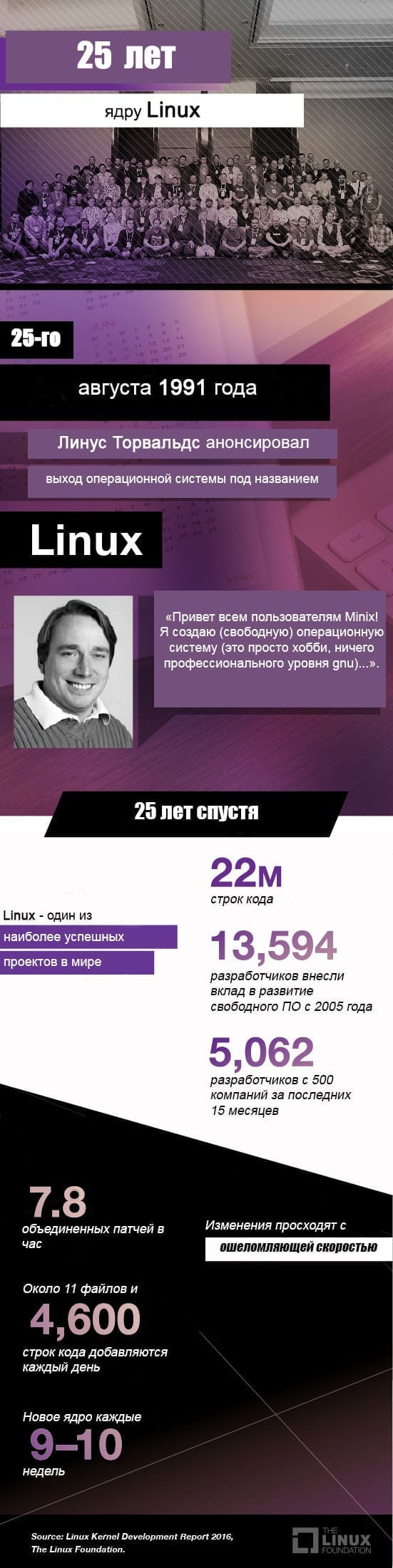 25 лет

ядру Linux

25-го

августа 1991 года

Линус Торвальдс анонсировал

выход операционной системы под названием

Linux

«Привет всем пользователям Minix! Я создаю (свободную) операционную систему (это просто хобби, ничего профессионального уровня gnu)...».

25 лет спустя

Linux - один из наиболее успешных проектов в мире

22м
строк кода

13,594
разработчиков внесли вклад в развитие свободного ПО с 2005 года

5,062
разработчиков с 500 компаний за последних 15 месяцев

7.8
объединенных патчей в час

Изменения просходят с ошеломляющей скоростью

Около 11 файлов и
4,600
строк кода добавляются каждый день

Новое ядро каждые
9–10
недель

Source: Linux Kernel Development Report 2016, The Linux Foundation.

THE LINUX FOUNDATION